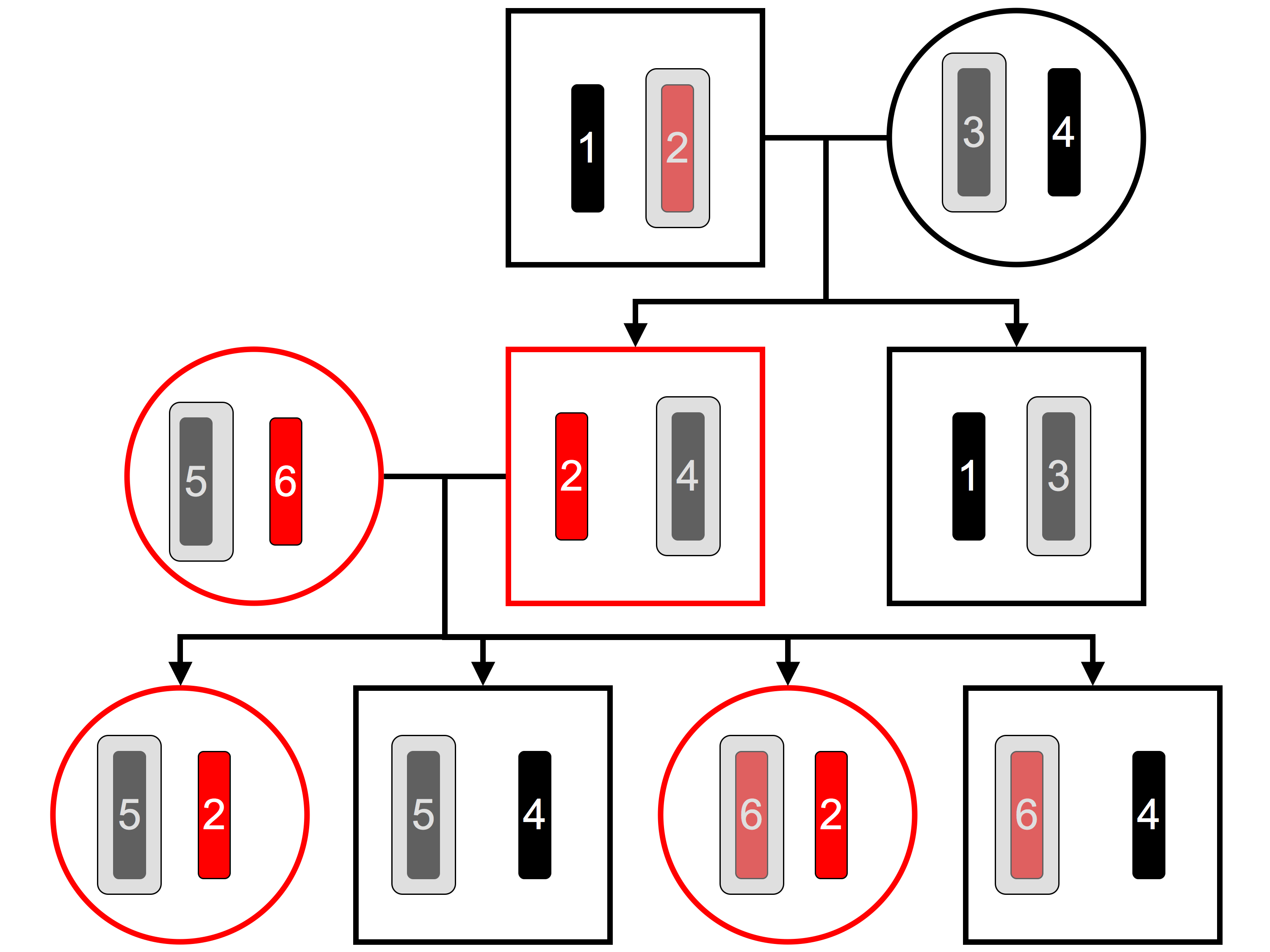 1 2
3 4
5 6
2 4
1 3
5 2
5 4
6 2
6 4