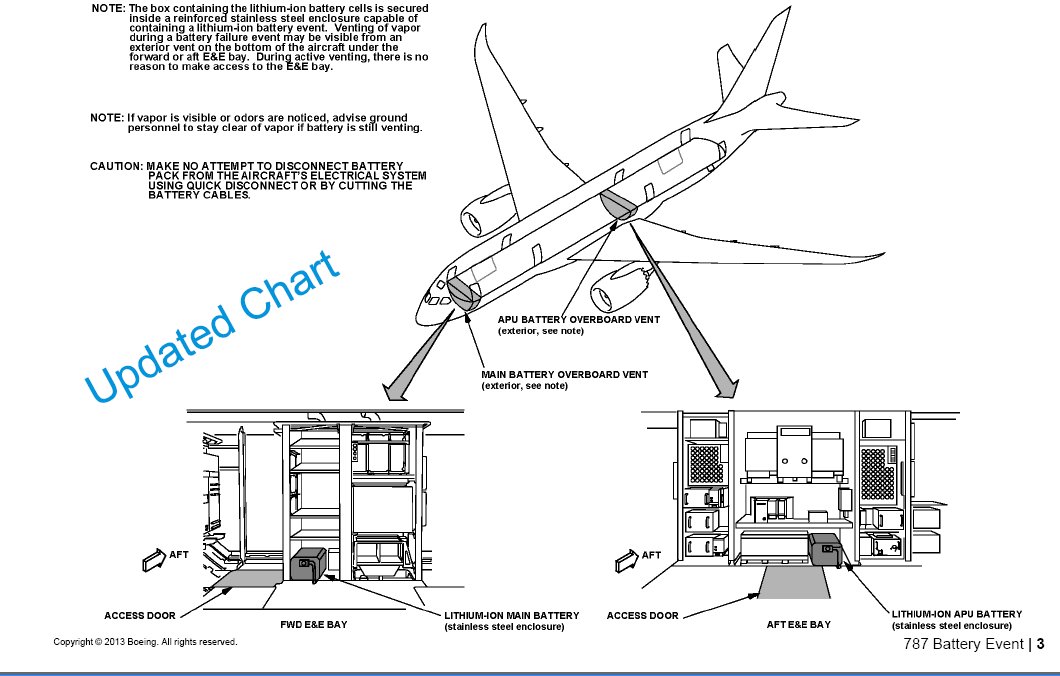 NOTE: The box containing the lithium-ion battery cells is secured inside a reinforced stainless steel enclosure capable of containing a lithium-ion battery event. Venting of vapor during a battery failure event may be visible from an exterior vent on the bottom of the aircraft under the forward or aft E&E bay. During active venting, there is no reason to make access to the E&E bay.

NOTE: If vapor is visible or odors are noticed, advise ground personnel to stay clear of vapor if battery is still venting.

CAUTION: MAKE NO ATTEMPT TO DISCONNECT BATTERY PACK FROM THE AIRCRAFT'S ELECTRICAL SYSTEM USING QUICK DISCONNECT OR BY CUTTING THE BATTERY CABLES.

Updated Chart

APU BATTERY OVERBOARD VENT
(exterior, see note)

MAIN BATTERY OVERBOARD VENT
(exterior, see note)

AFT

ACCESS DOOR

FWD E&E BAY

LITHIUM-ION MAIN BATTERY
(stainless steel enclosure)

AFT

ACCESS DOOR

AFT E&E BAY

LITHIUM-ION APU BATTERY
(stainless steel enclosure)

Copyright © 2013 Boeing. All rights reserved.

787 Battery Event | 3