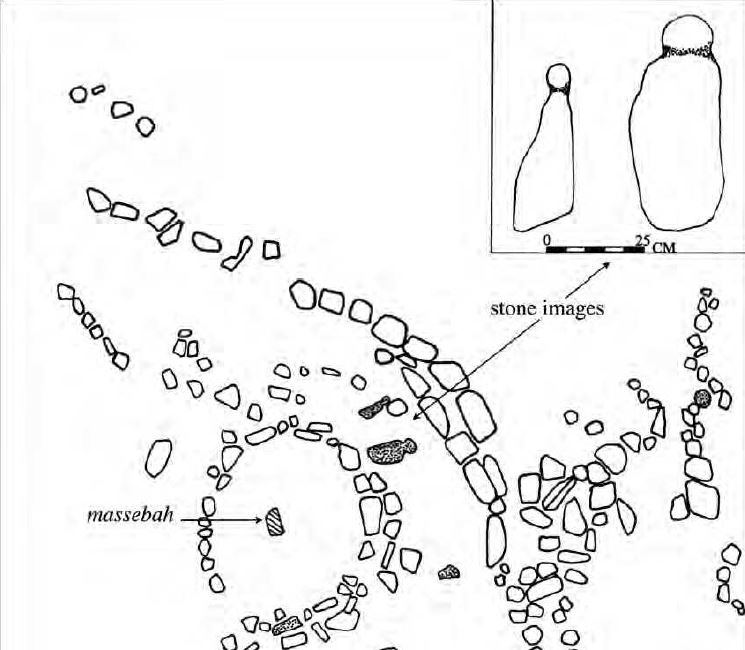 0
25 CM
stone images
massebah