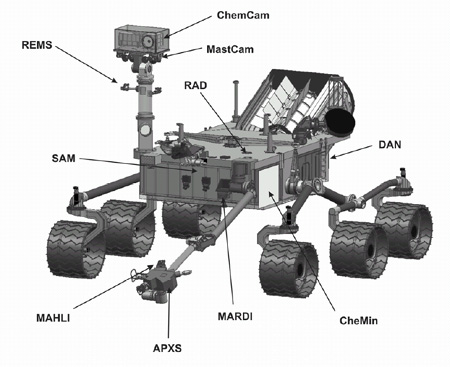 ChemCam
REMS
MastCam
RAD
DAN
SAM
MAHLI
MARDI
CheMin
APXS